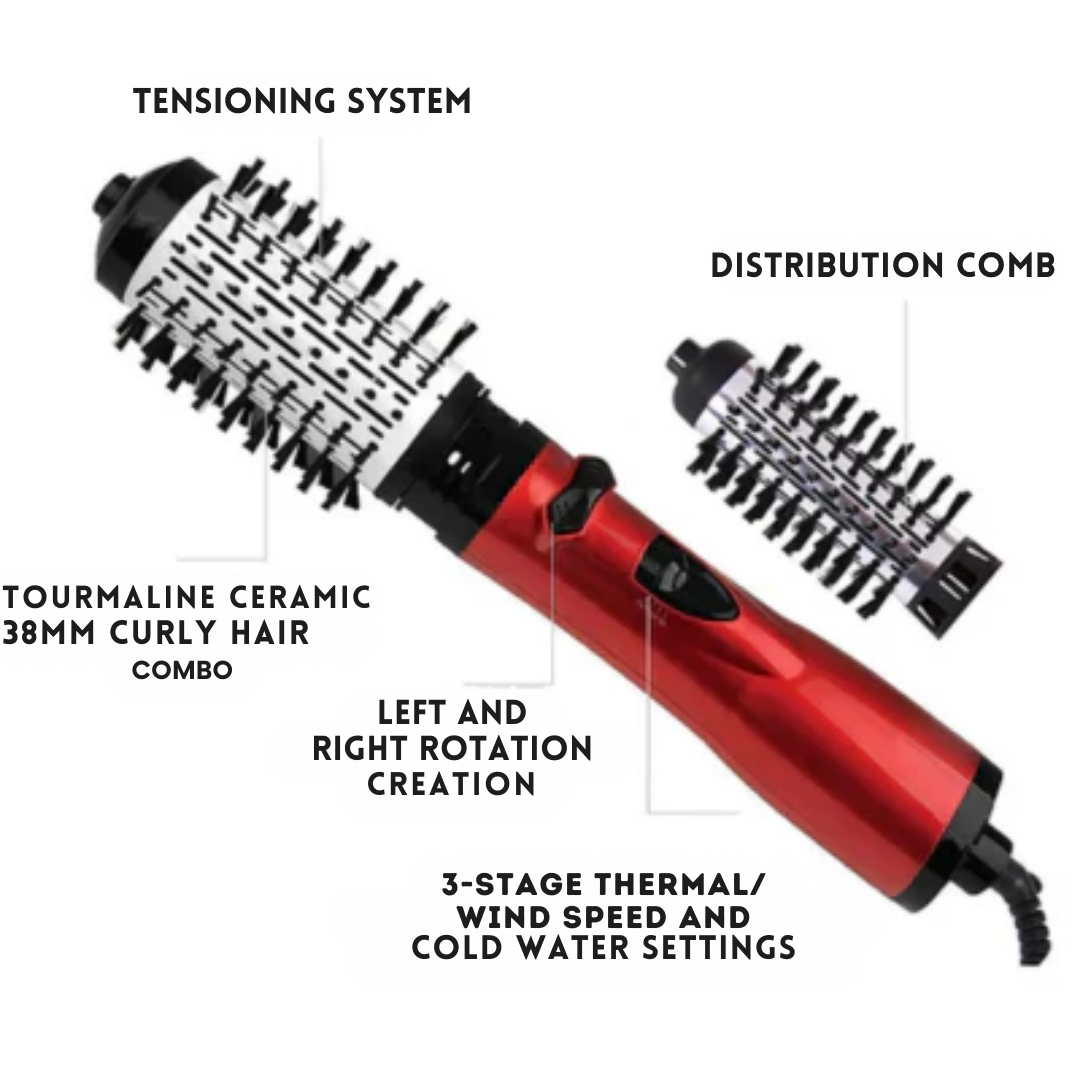 TENSIONING SYSTEM

DISTRIBUTION COMB

TOURMALINE CERAMIC 38MM CURLY HAIR COMBO

LEFT AND RIGHT ROTATION CREATION

3-STAGE THERMAL/ WIND SPEED AND COLD WATER SETTINGS