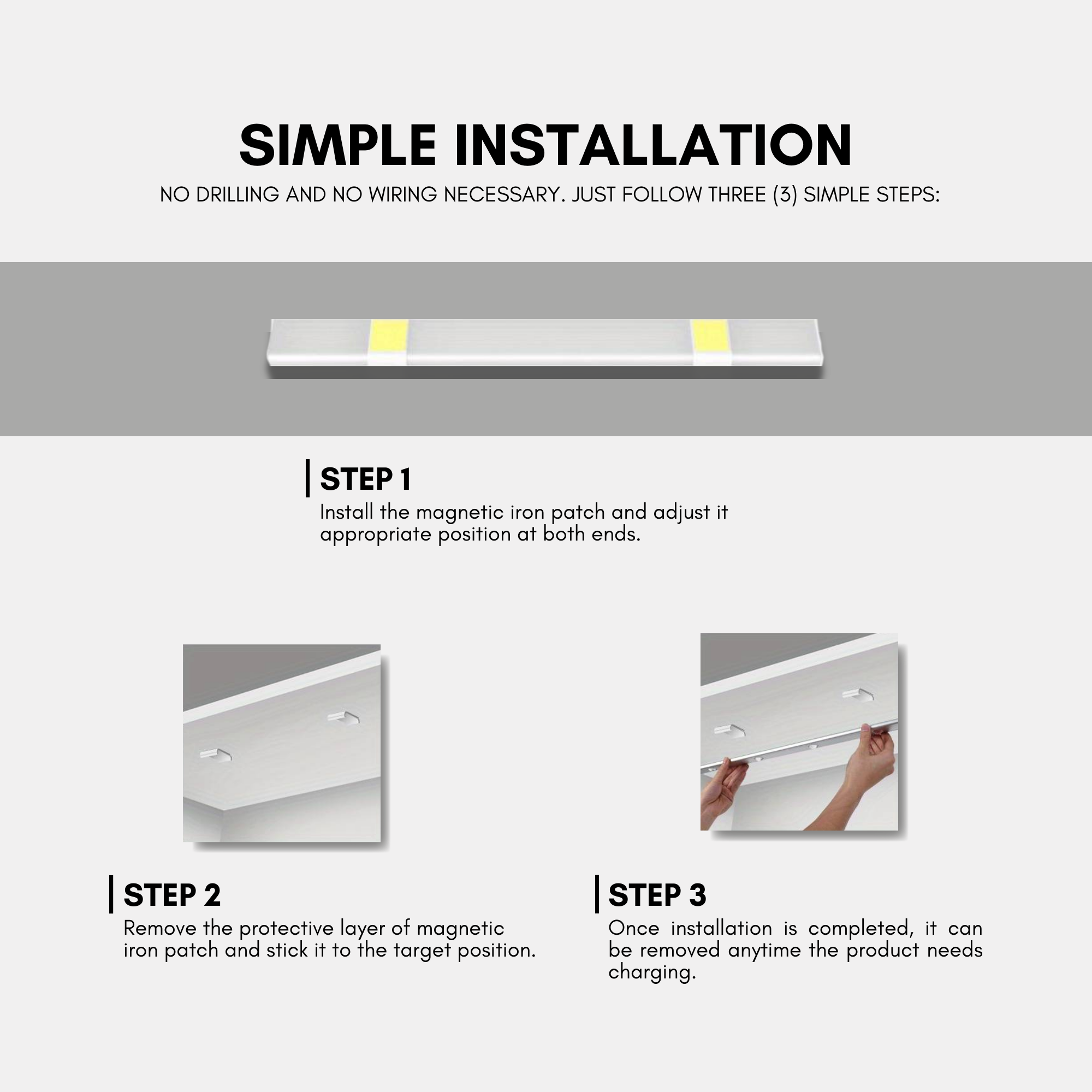 SIMPLE INSTALLATION

NO DRILLING AND NO WIRING NECESSARY. JUST FOLLOW THREE (3) SIMPLE STEPS:

STEP 1

Install the magnetic iron patch and adjust it appropriate position at both ends.

STEP 2

Remove the protective layer of magnetic iron patch and stick it to the target position.

STEP 3

Once installation is completed, it can be removed anytime the product needs charging.