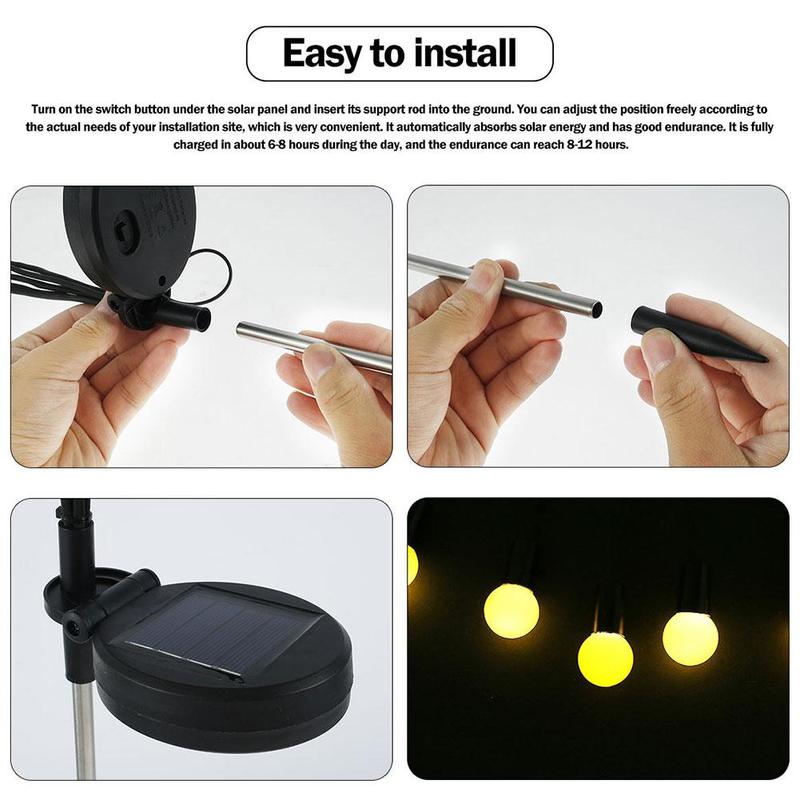 Easy to install

Turn on the switch button under the solar panel and insert its support rod into the ground. You can adjust the position freely according to the actual needs of your installation site, which is very convenient. It automatically absorbs solar energy and has good endurance. It is fully charged in about 6-8 hours during the day, and the endurance can reach 8-12 hours.