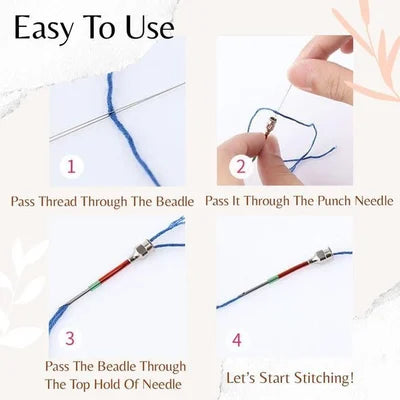 Easy To Use

1

Pass Thread Through The Beadle

2

Pass It Through The Punch Needle

3

Pass The Beadle Through The Top Hold Of Needle

4

Let's Start Stitching!